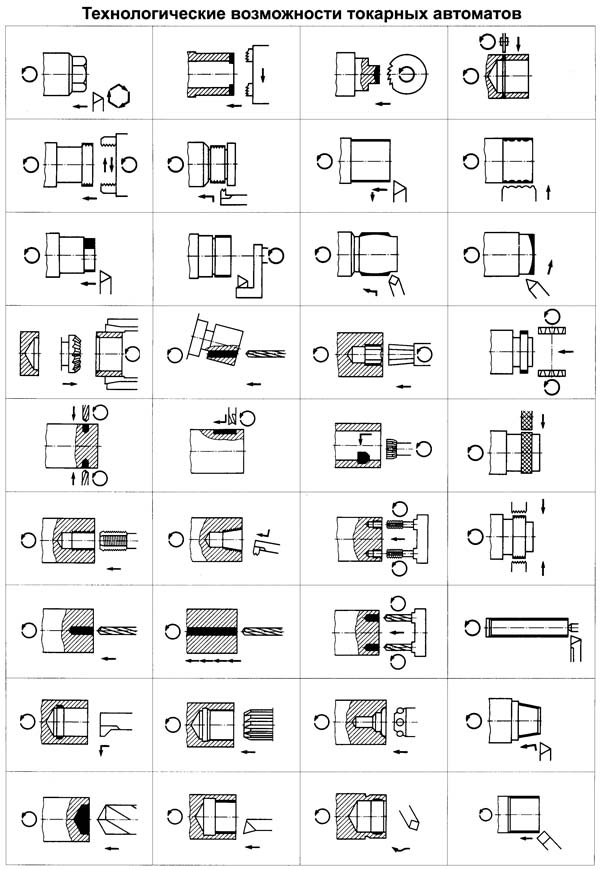 Технологические возможности токарных автоматов